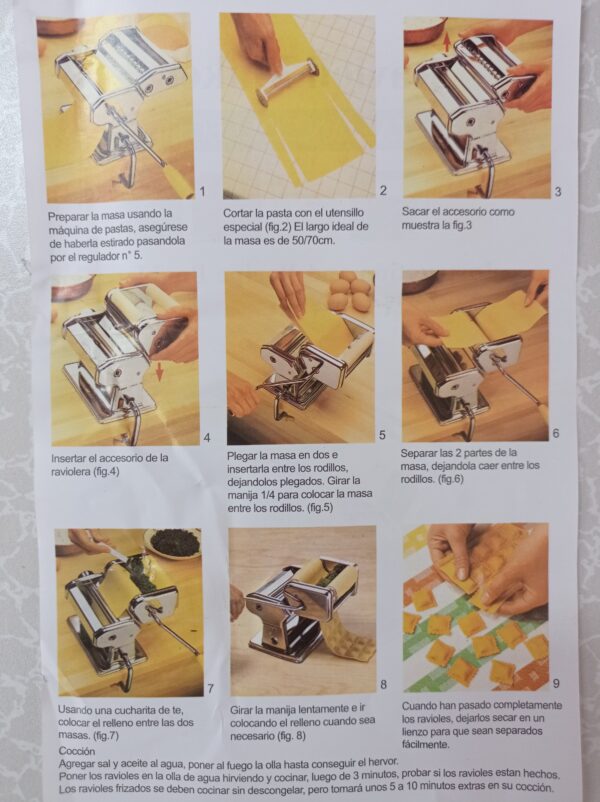 1

Preparar la masa usando la máquina de pastas, asegúrese de haberla estirado pasandola por el regulador n° 5.

2

Cortar la pasta con el utensillo especial (fig.2) El largo ideal de la masa es de 50/70cm.

3

Sacar el accesorio como muestra la fig.3

4

Insertar el accesorio de la raviolera (fig.4)

5

Plegar la masa en dos e insertarla entre los rodillos, dejandolos plegados. Girar la manija 1/4 para colocar la masa entre los rodillos. (fig.5)

6

Separar las 2 partes de la masa, dejandola caer entre los rodillos. (fig.6)

7

Usando una cucharita de te, colocar el relleno entre las dos masas. (fig.7)

8

Girar la manija lentamente e ir colocando el relleno cuando sea necesario (fig. 8)

9

Cuando han pasado completamente los ravioles, dejarlos secar en un lienzo para que sean separados fácilmente.

Cocción
Agregar sal y aceite al agua, poner al fuego la olla hasta conseguir el hervor.
Poner los ravioles en la olla de agua hirviendo y cocinar, luego de 3 minutos, probar si los ravioles estan hechos.
Los ravioles frizados se deben cocinar sin descongelar, pero tomará unos 5 a 10 minutos extras en su cocción.